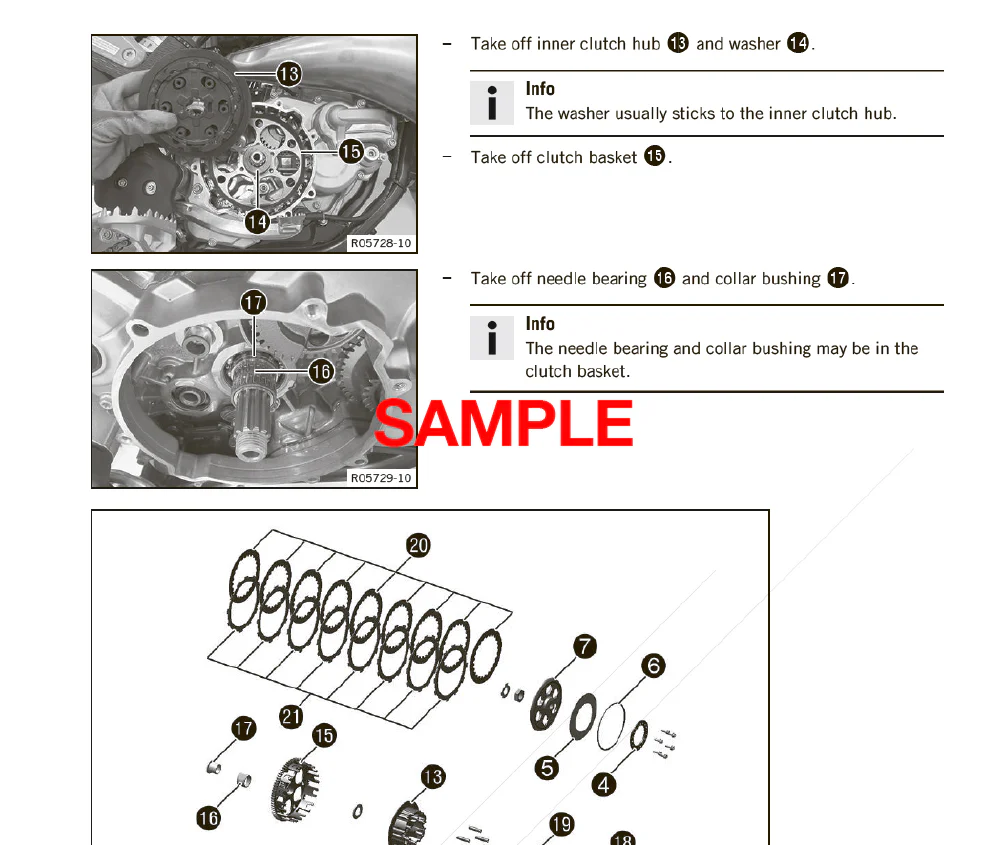 13
15
14
R05728-10

– Take off inner clutch hub 13 and washer 14.

Info
The washer usually sticks to the inner clutch hub.

– Take off clutch basket 15.

17
16
R05729-10

– Take off needle bearing 16 and collar bushing 17.

Info
The needle bearing and collar bushing may be in the clutch basket.

SAMPLE

20
7
6
21
17
15
5
4
13
16
19
18